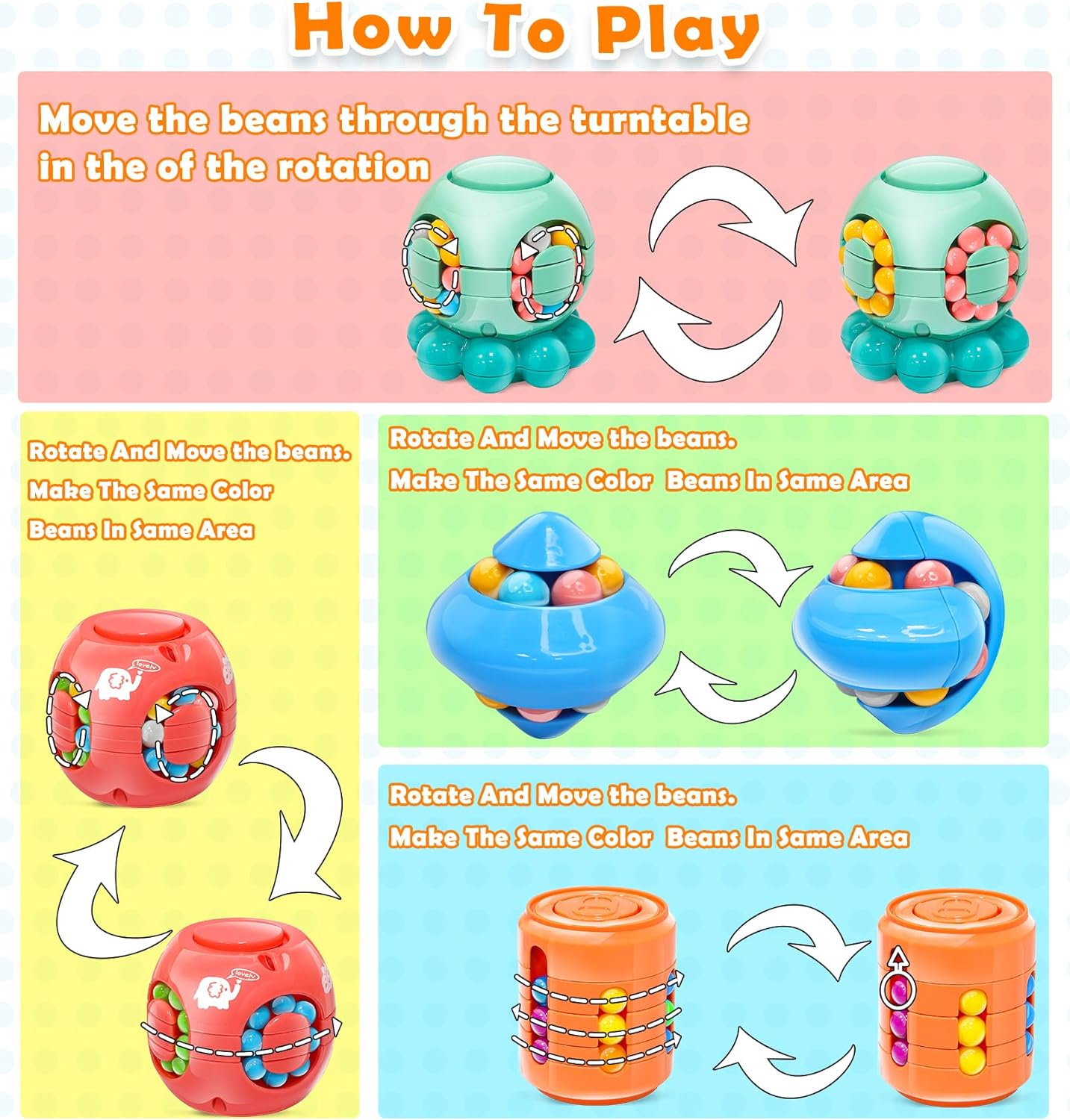 How To Play

Move the beans through the turntable in the of the rotation

Rotate And Move the beans. Make The Same Color Beans In Same Area

lovely

lovely

Rotate And Move the beans. Make The Same Color Beans In Same Area

Rotate And Move the beans. Make The Same Color Beans In Same Area