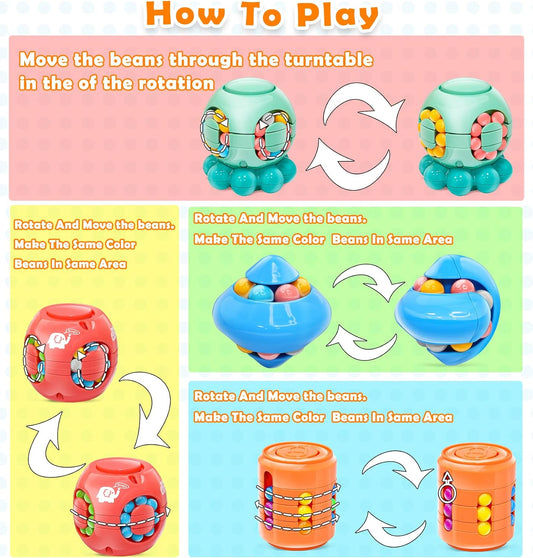 How To Play

Move the beans through the turntable in the of the rotation

Rotate And Move the beans. Make The Same Color Beans In Same Area

Rotate And Move the beans. Make The Same Color Beans In Same Area

Rotate And Move the beans. Make The Same Color Beans In Same Area